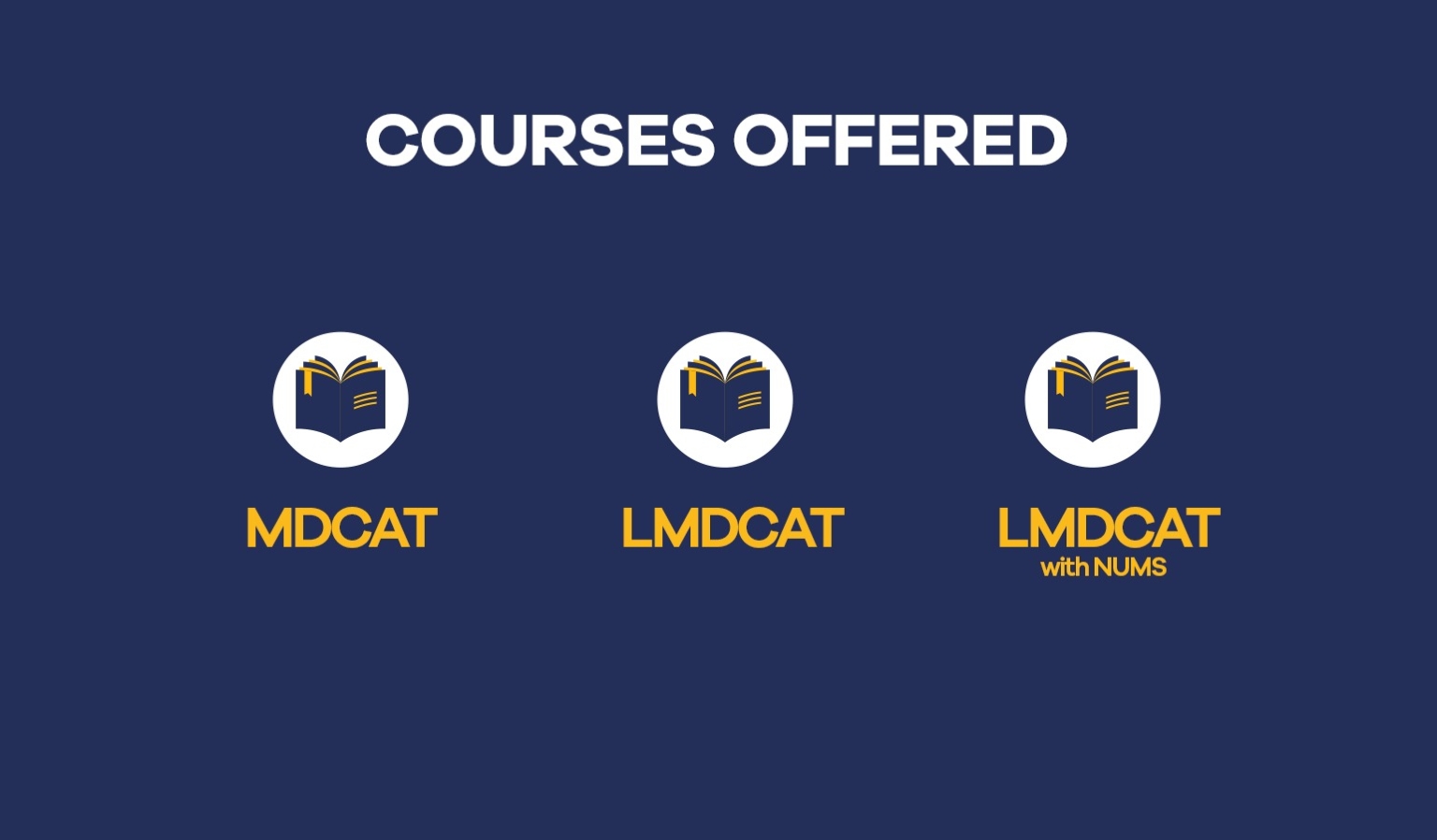 COURSES OFFERED

MDCAT

LMDCAT

LMDCAT
with NUMS