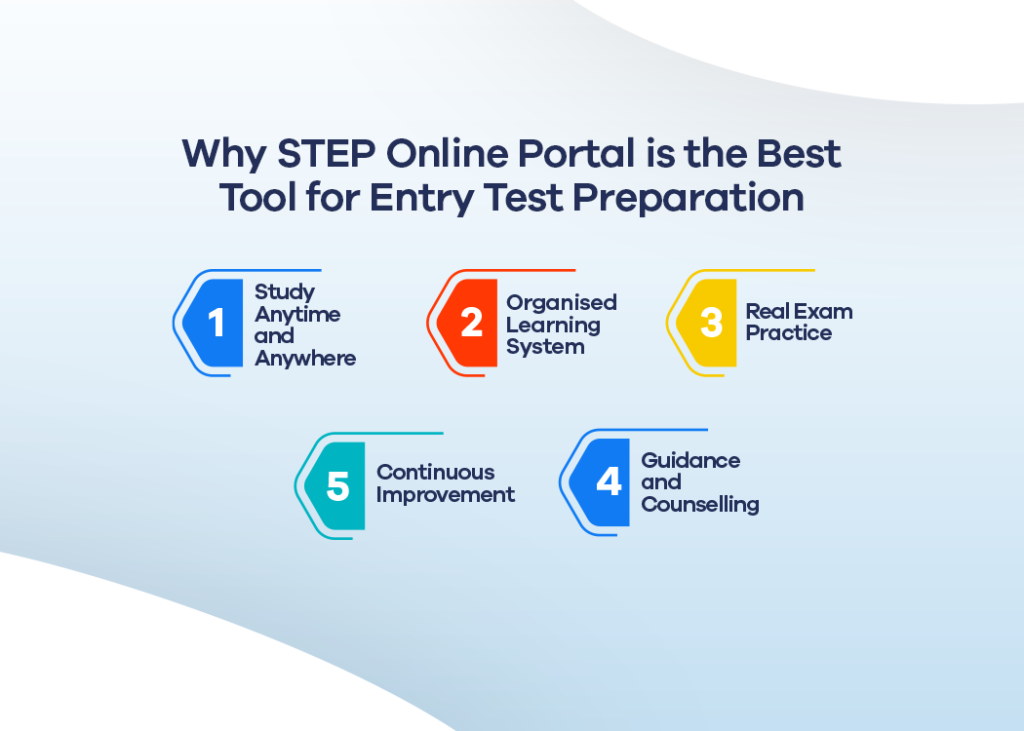 Why STEP Online Portal is the Best Tool for Entry Test Preparation

1 Study Anytime and Anywhere

2 Organised Learning System

3 Real Exam Practice

5 Continuous Improvement

4 Guidance and Counselling